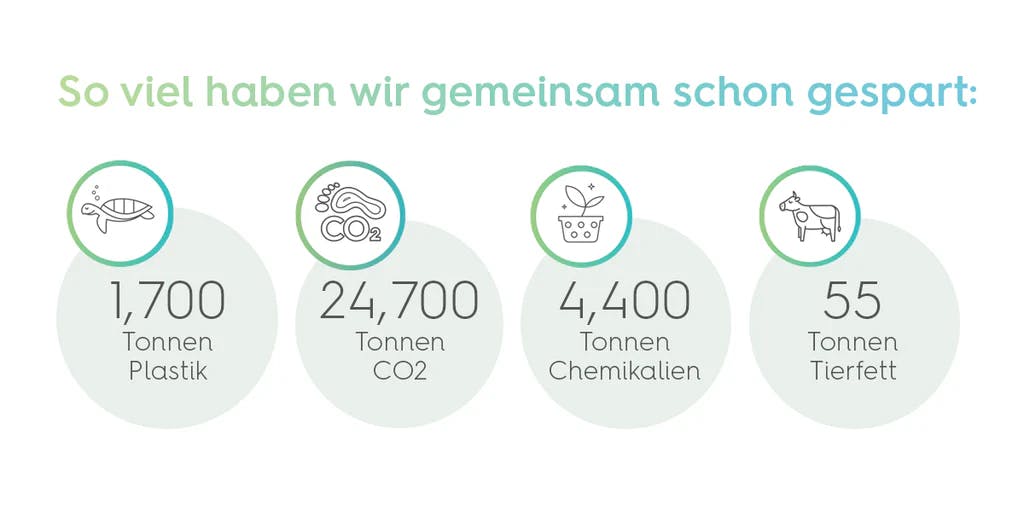 So viel haben wir gemeinsam schon gespart:

$CO_2$

1,700
Tonnen
Plastik

24,700
Tonnen
CO2

4,400
Tonnen
Chemikalien

55
Tonnen
Tierfett